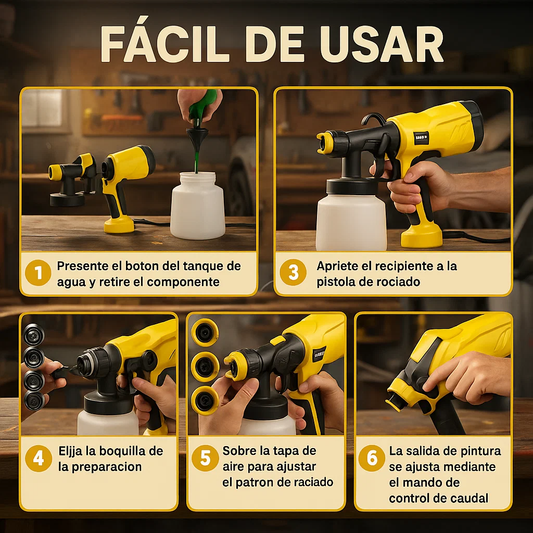 FÁCIL DE USAR

1 Presente el boton del tanque de agua y retire el componente

3 Apriete el recipiente a la pistola de rociado

4 Eljja la boquilla de la preparacion

5 Sobre la tapa de aire para ajustar el patron de raciado

6 La salida de pintura se ajusta mediante el mando de control de caudal